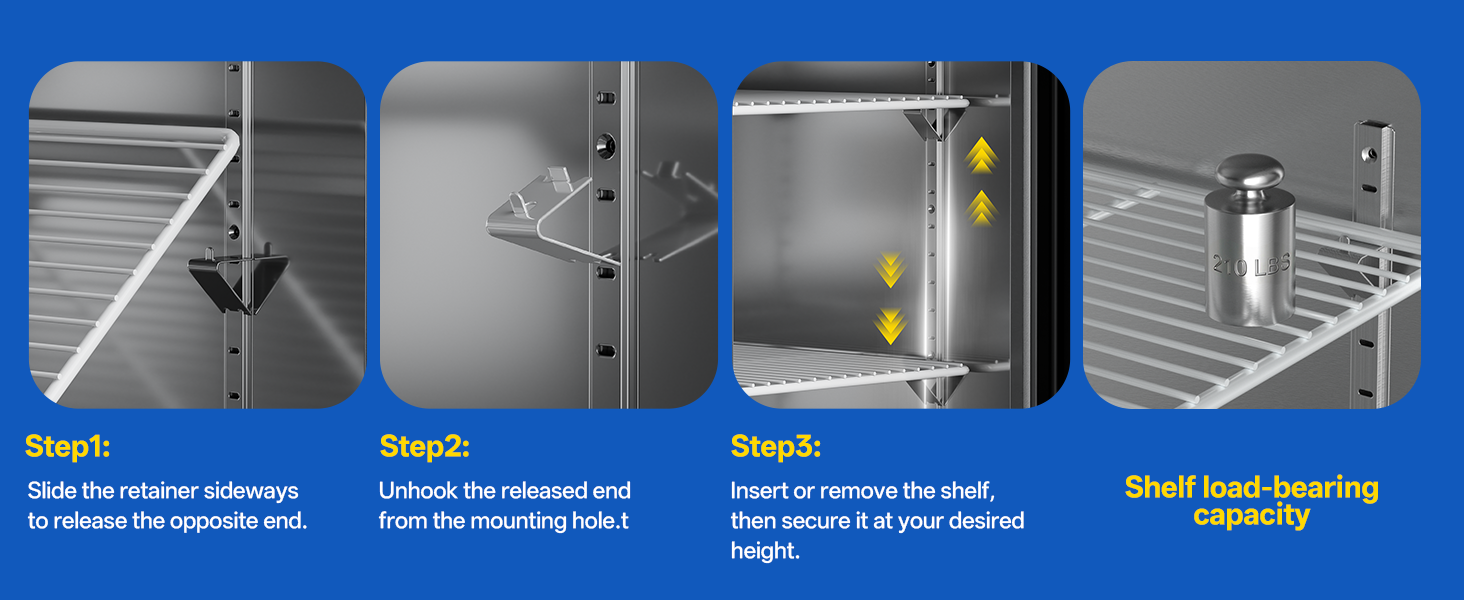 210 LBS

Step1:
Slide the retainer sideways to release the opposite end.

Step2:
Unhook the released end from the mounting hole.t

Step3:
Insert or remove the shelf, then secure it at your desired height.

Shelf load-bearing capacity